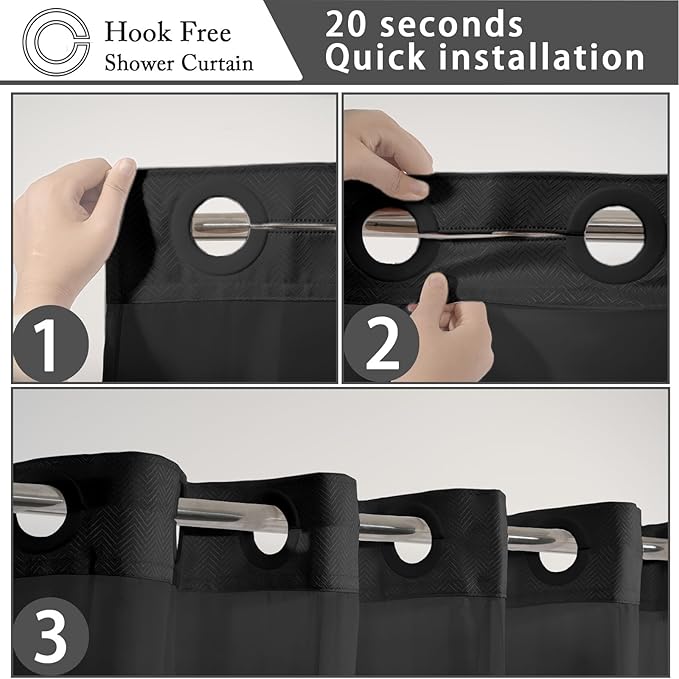 Hook Free
Shower Curtain

20 seconds
Quick installation

1

2

3