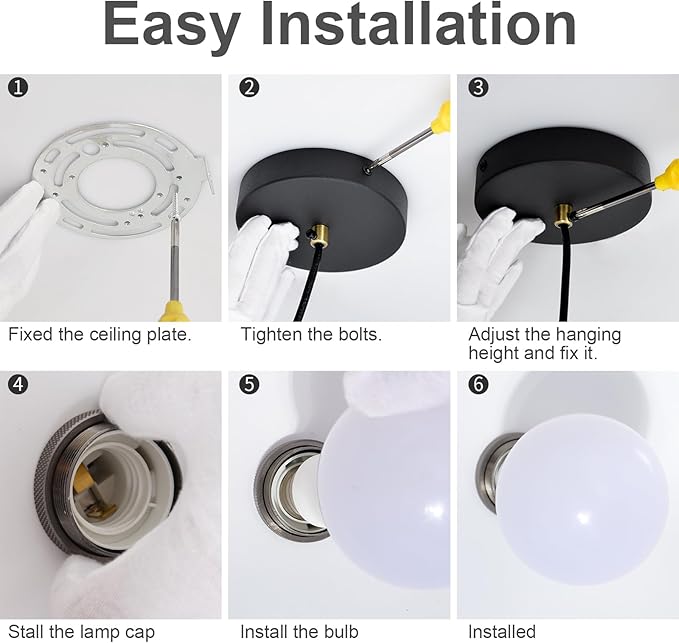 Easy Installation

❶

Fixed the ceiling plate.

❷

Tighten the bolts.

❸

Adjust the hanging height and fix it.

❹

Stall the lamp cap

❺

Install the bulb

❻

Installed