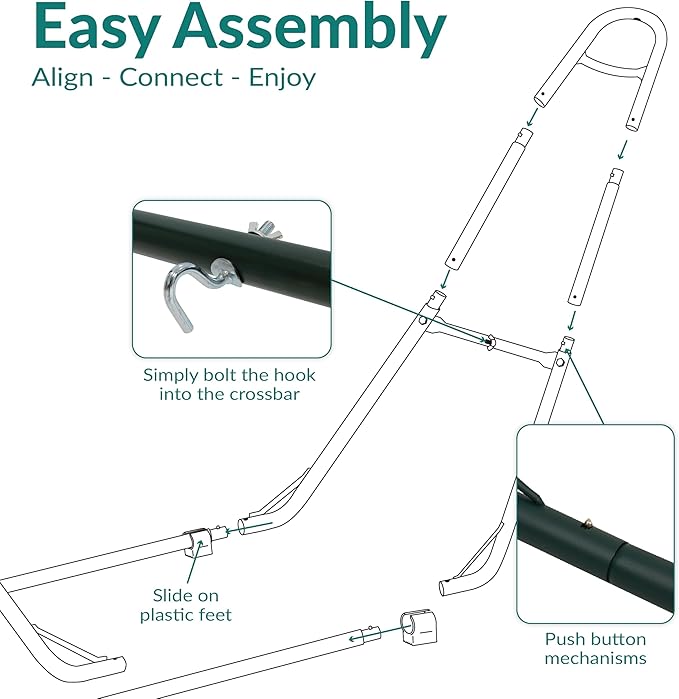 Easy Assembly
Align - Connect - Enjoy

Simply bolt the hook into the crossbar

Slide on plastic feet

Push button mechanisms