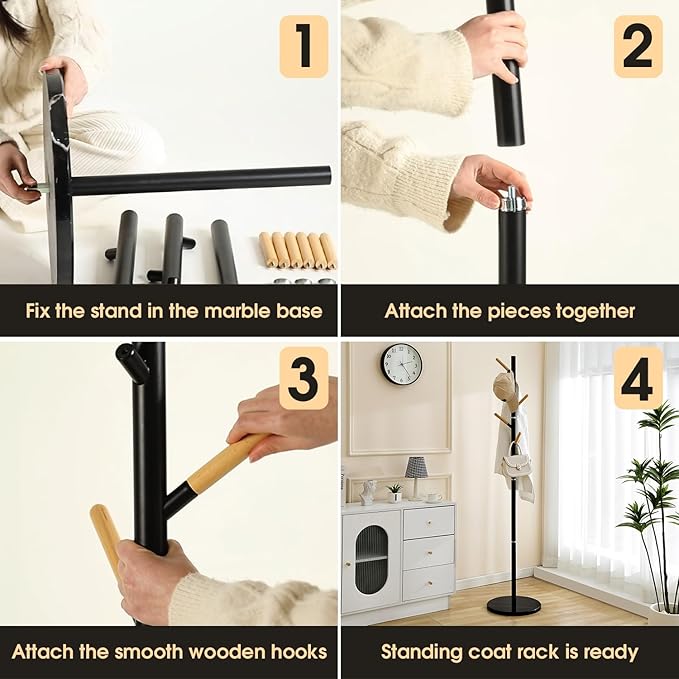 1

Fix the stand in the marble base

2

Attach the pieces together

3

Attach the smooth wooden hooks

4

Standing coat rack is ready