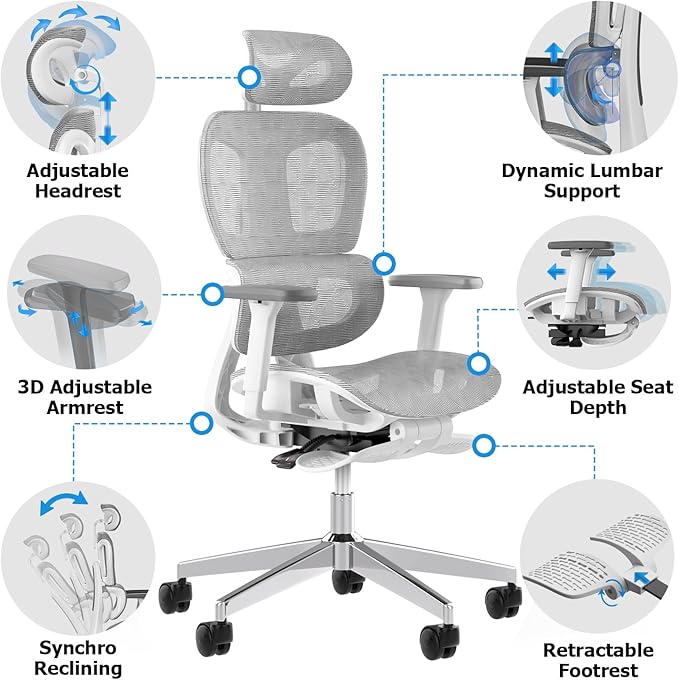 Adjustable Headrest

Dynamic Lumbar Support

3D Adjustable Armrest

Adjustable Seat Depth

Synchro Reclining

Retractable Footrest