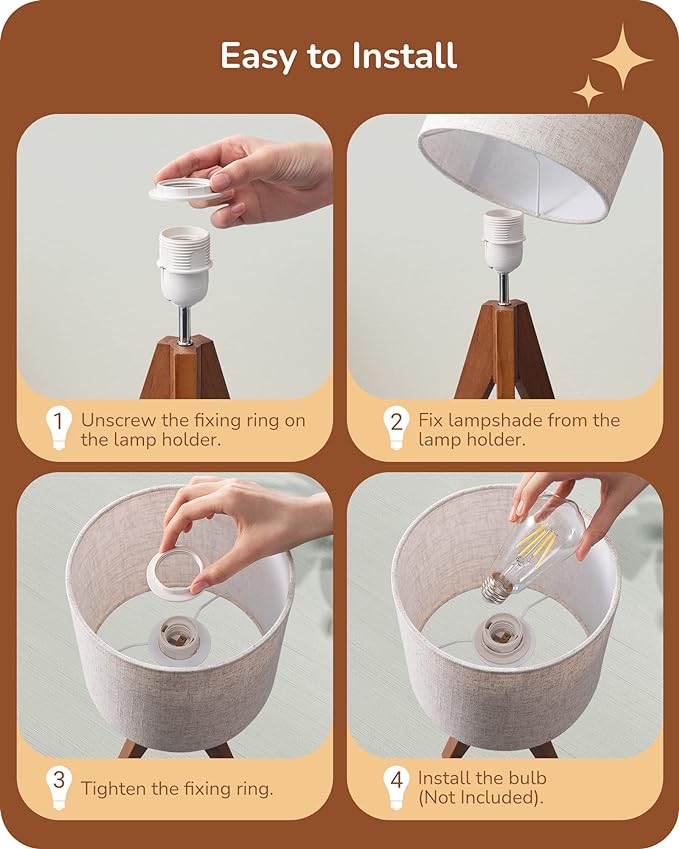 Easy to Install

1 Unscrew the fixing ring on the lamp holder.

2 Fix lampshade from the lamp holder.

3 Tighten the fixing ring.

4 Install the bulb (Not Included).