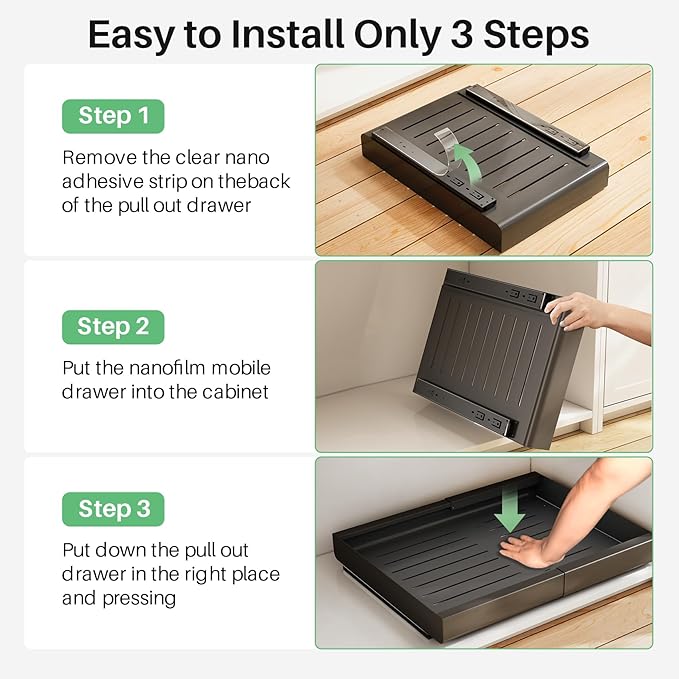 Easy to Install Only 3 Steps

Step 1

Remove the clear nano adhesive strip on theback of the pull out drawer

Step 2

Put the nanofilm mobile drawer into the cabinet

Step 3

Put down the pull out drawer in the right place and pressing