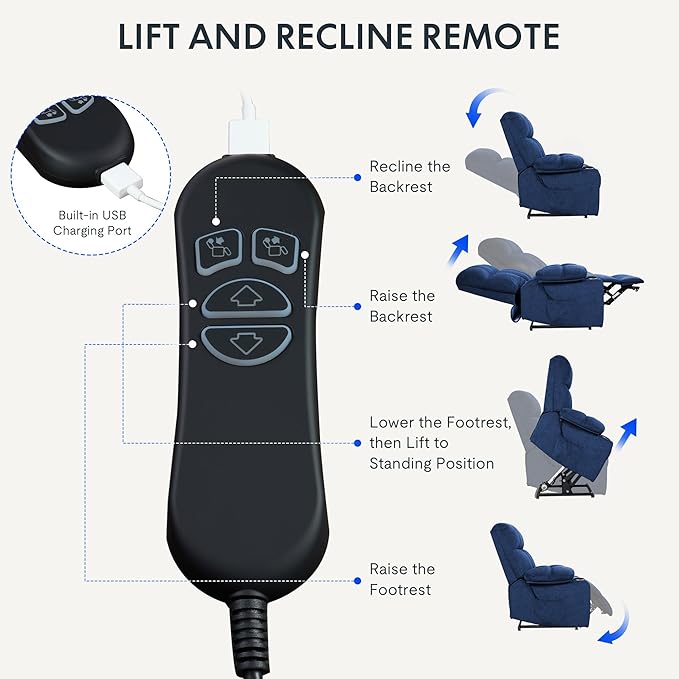 LIFT AND RECLINE REMOTE

Built-in USB Charging Port

Recline the Backrest

Raise the Backrest

Lower the Footrest, then Lift to Standing Position

Raise the Footrest