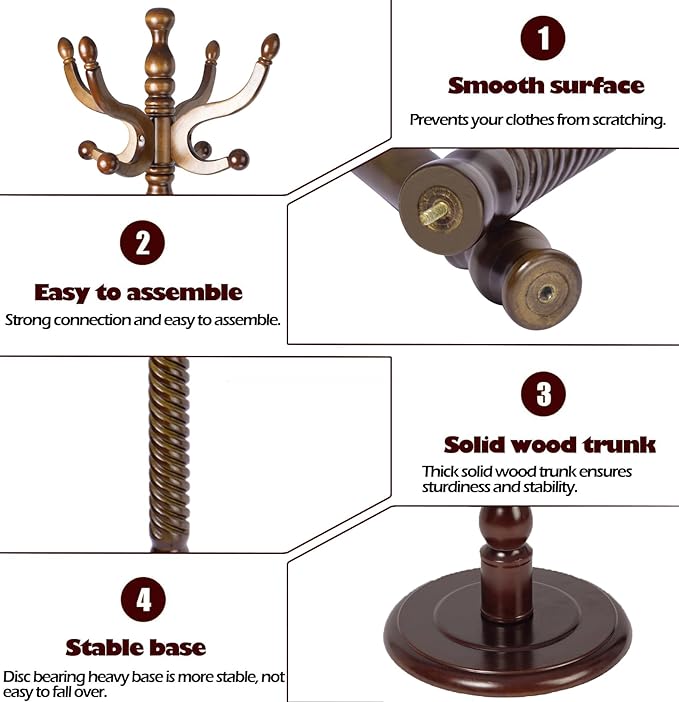 1

Smooth surface

Prevents your clothes from scratching.

2

Easy to assemble

Strong connection and easy to assemble.

3

Solid wood trunk

Thick solid wood trunk ensures sturdiness and stability.

4

Stable base

Disc bearing heavy base is more stable, not easy to fall over.