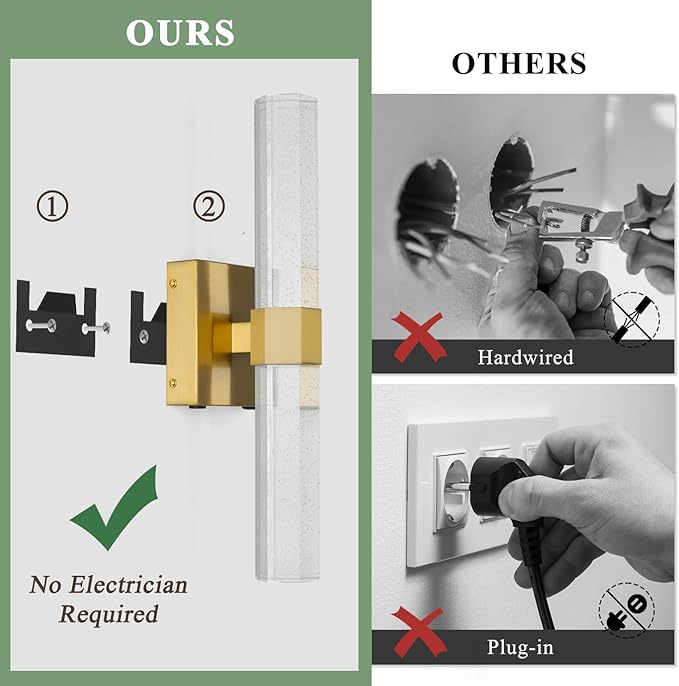 OURS

①

②

No Electrician Required

OTHERS

Hardwired

Plug-in