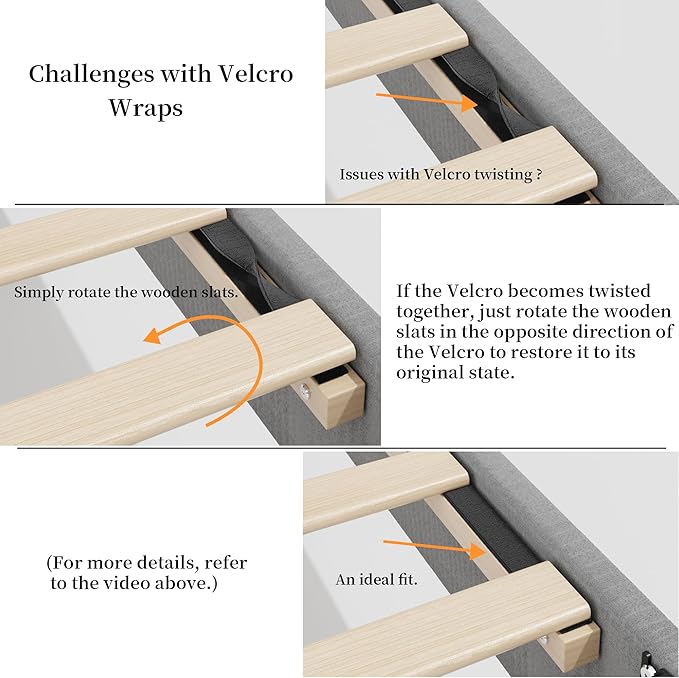 Challenges with Velcro Wraps

Issues with Velcro twisting ?

Simply rotate the wooden slats.

If the Velcro becomes twisted together, just rotate the wooden slats in the opposite direction of the Velcro to restore it to its original state.

(For more details, refer to the video above.)

An ideal fit.