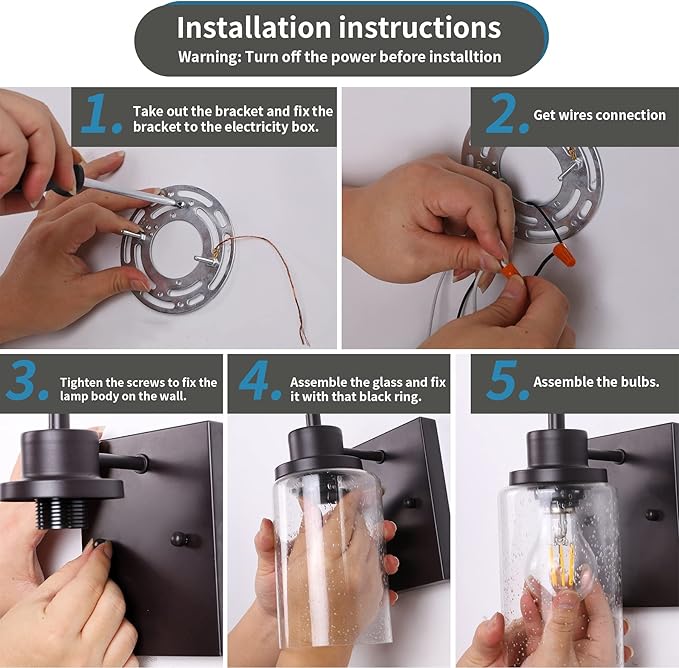 Installation instructions
Warning: Turn off the power before installtion

1. Take out the bracket and fix the bracket to the electricity box.

2. Get wires connection

3. Tighten the screws to fix the lamp body on the wall.

4. Assemble the glass and fix it with that black ring.

5. Assemble the bulbs.