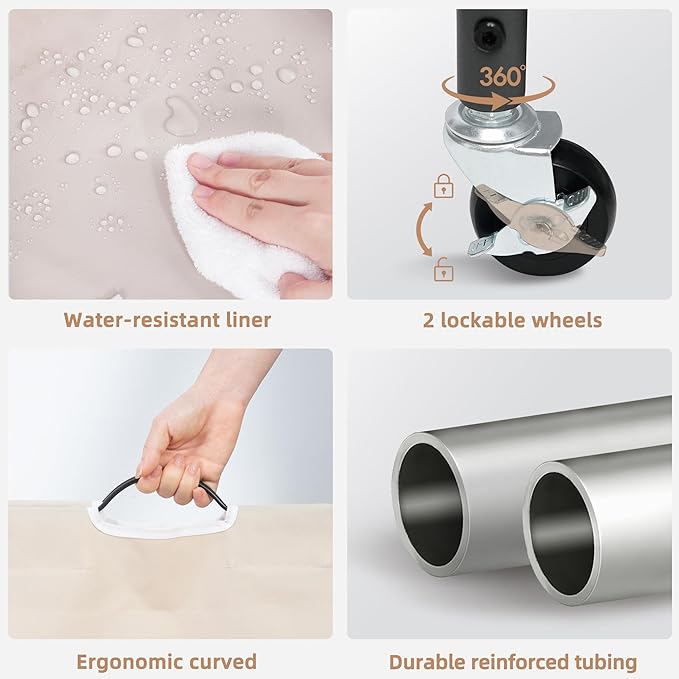 Water-resistant liner

360°

2 lockable wheels

Ergonomic curved

Durable reinforced tubing