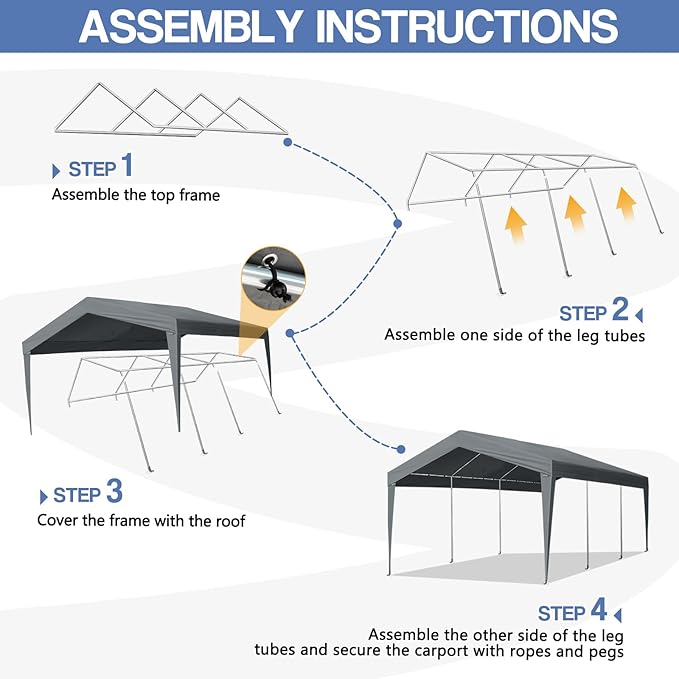 ASSEMBLY INSTRUCTIONS

STEP 1
Assemble the top frame

STEP 2
Assemble one side of the leg tubes

STEP 3
Cover the frame with the roof

STEP 4
Assemble the other side of the leg tubes and secure the carport with ropes and pegs