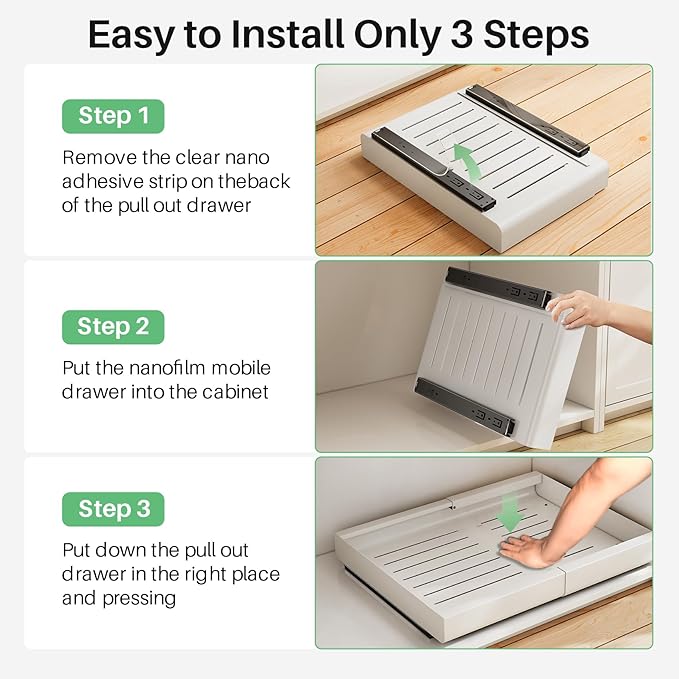 Easy to Install Only 3 Steps

Step 1

Remove the clear nano adhesive strip on theback of the pull out drawer

Step 2

Put the nanofilm mobile drawer into the cabinet

Step 3

Put down the pull out drawer in the right place and pressing