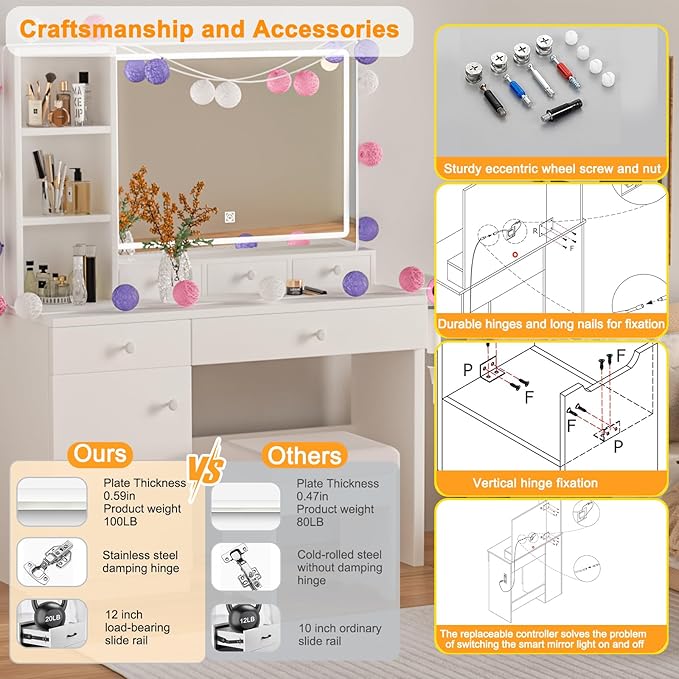 Craftsmanship and Accessories

MAKE UP

Ours VS Others

Plate Thickness 0.59in Product weight 100LB

Stainless steel damping hinge

20LB

12 inch load-bearing slide rail

Plate Thickness 0.47in Product weight 80LB

Cold-rolled steel without damping hinge

12LB

10 inch ordinary slide rail

Sturdy eccentric wheel screw and nut

R

F

Durable hinges and long nails for fixation

P

F

F

F

P

Vertical hinge fixation

The replaceable controller solves the problem of switching the smart mirror light on and off