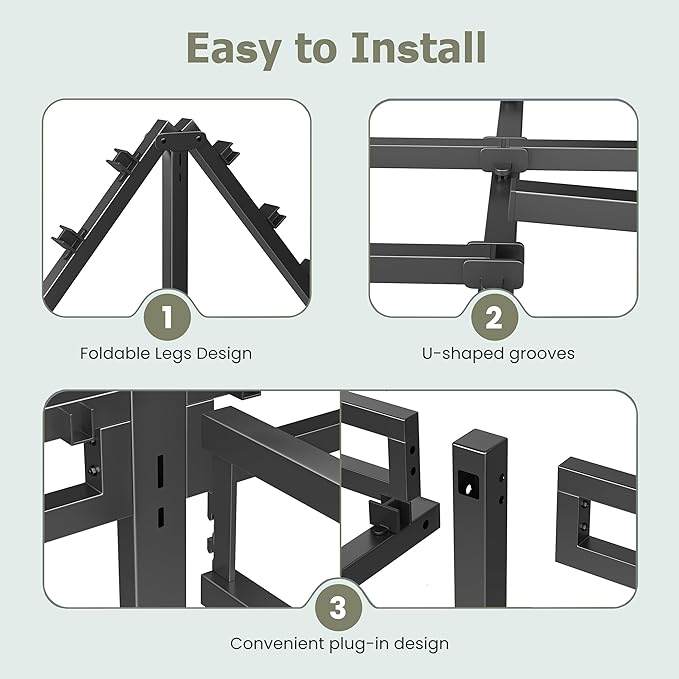 Easy to Install

1

Foldable Legs Design

2

U-shaped grooves

3

Convenient plug-in design