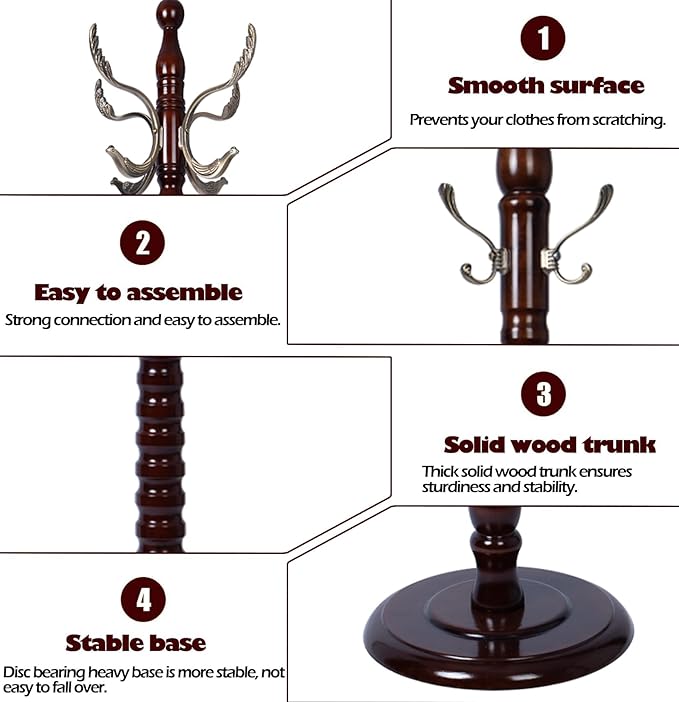 1
Smooth surface
Prevents your clothes from scratching.

2
Easy to assemble
Strong connection and easy to assemble.

3
Solid wood trunk
Thick solid wood trunk ensures sturdiness and stability.

4
Stable base
Disc bearing heavy base is more stable, not easy to fall over.