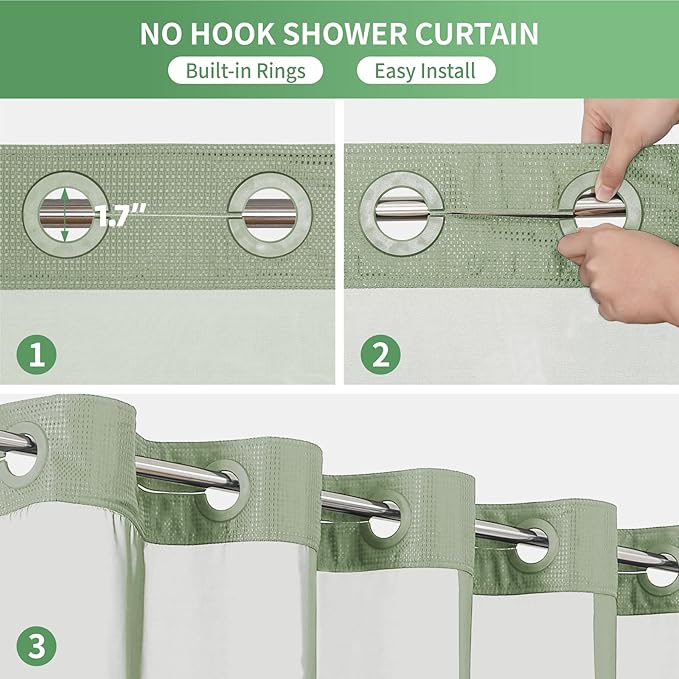 NO HOOK SHOWER CURTAIN

Built-in Rings

Easy Install

1.7"

1

2

3