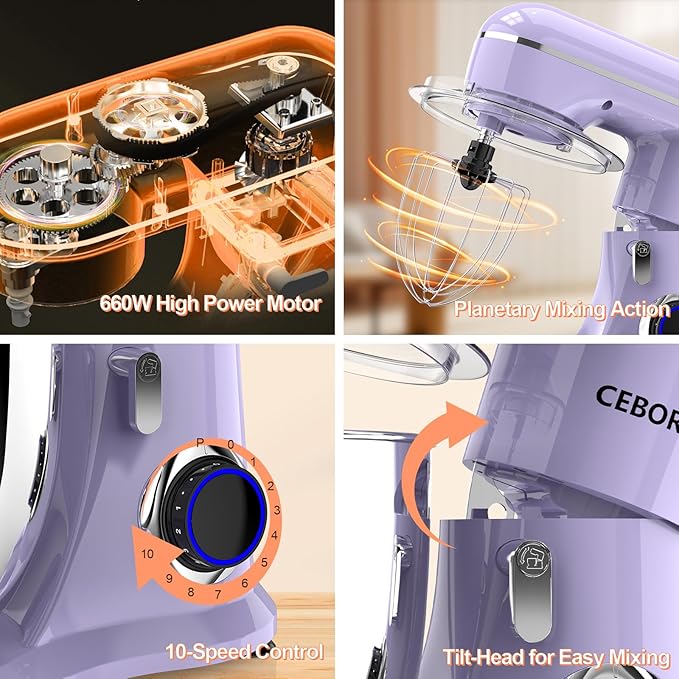 660W High Power Motor

Planetary Mixing Action

P
0
1
2
3
4
5
6
7
8
9
10

10-Speed Control

CEBOR

Tilt-Head for Easy Mixing