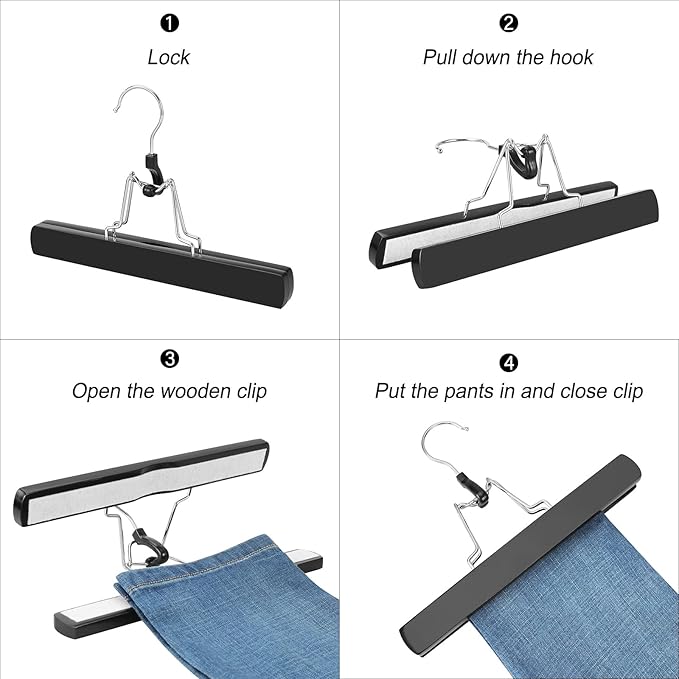 ❶
Lock

❷
Pull down the hook

❸
Open the wooden clip

❹
Put the pants in and close clip