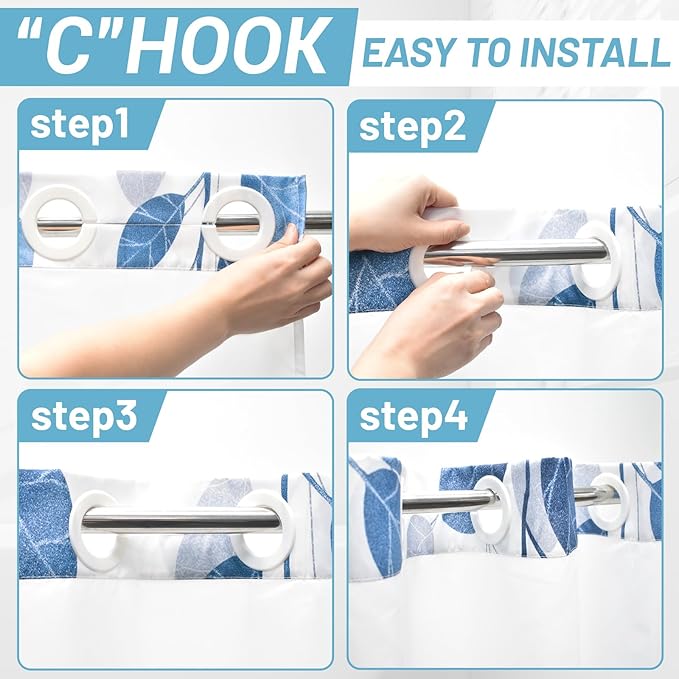 "C"HOOK EASY TO INSTALL

step1

step2

step3

step4