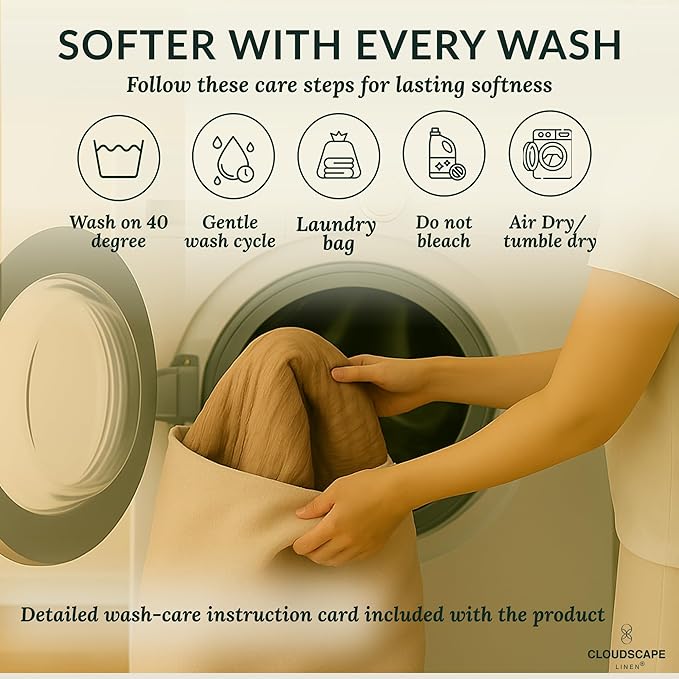 SOFTER WITH EVERY WASH

Follow these care steps for lasting softness

Wash on 40 degree

Gentle wash cycle

Laundry bag

Do not bleach

Air Dry/ tumble dry

Detailed wash-care instruction card included with the product

CLOUDSCAPE LINEN®