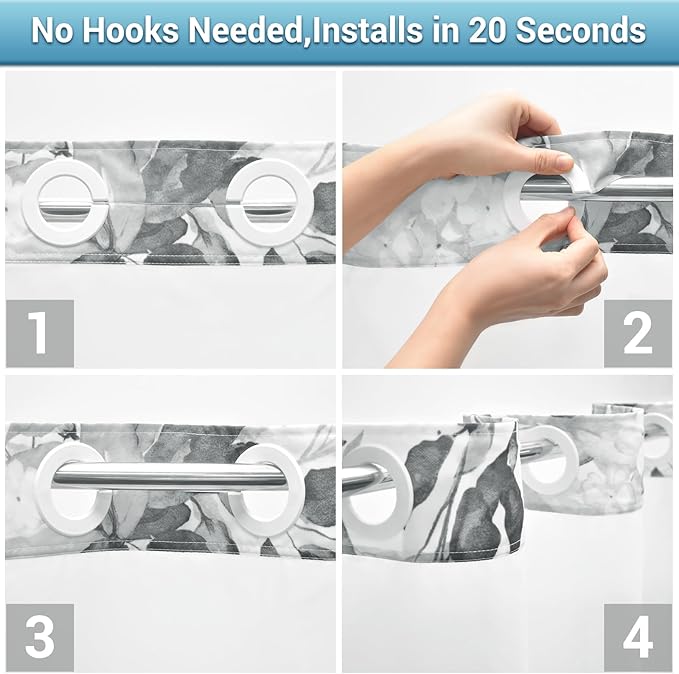 No Hooks Needed,Installs in 20 Seconds

1

2

3

4