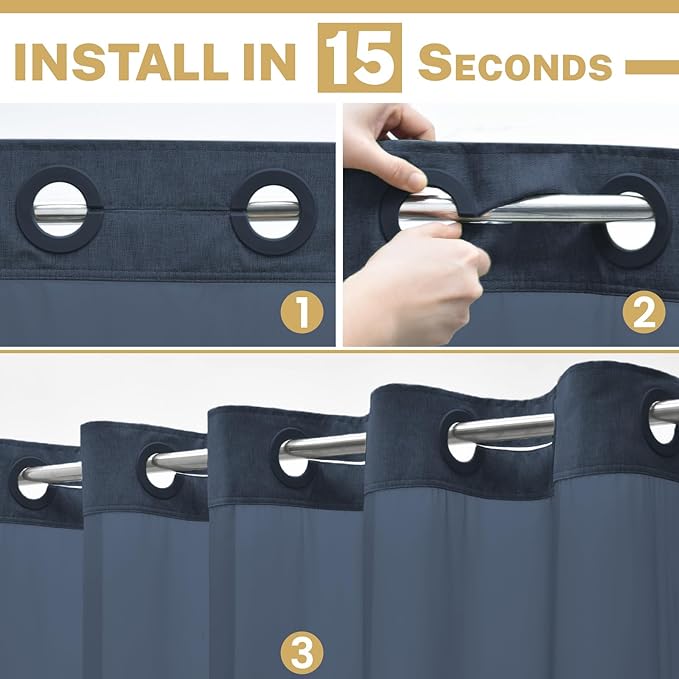 INSTALL IN 15 SECONDS

1

2

3