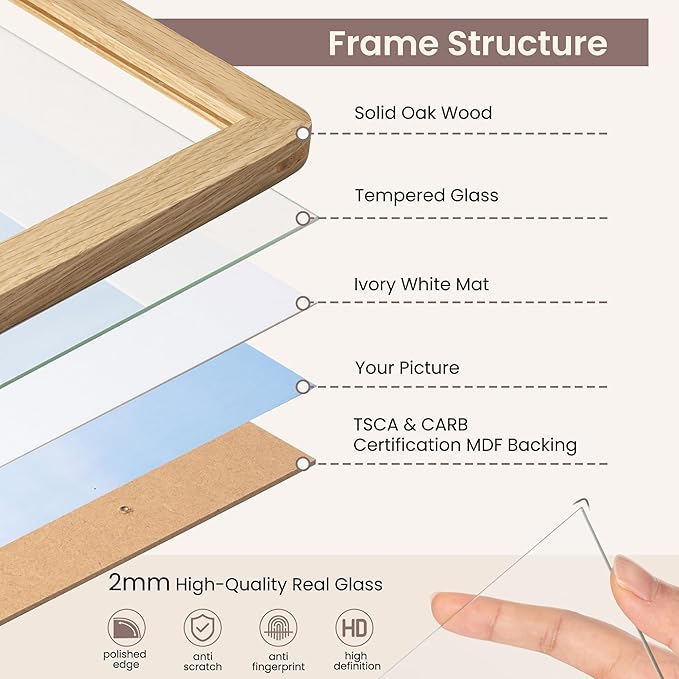 Frame Structure

Solid Oak Wood

Tempered Glass

Ivory White Mat

Your Picture

TSCA & CARB Certification MDF Backing

2mm High-Quality Real Glass

polished edge

anti scratch

anti fingerprint

HD

high definition