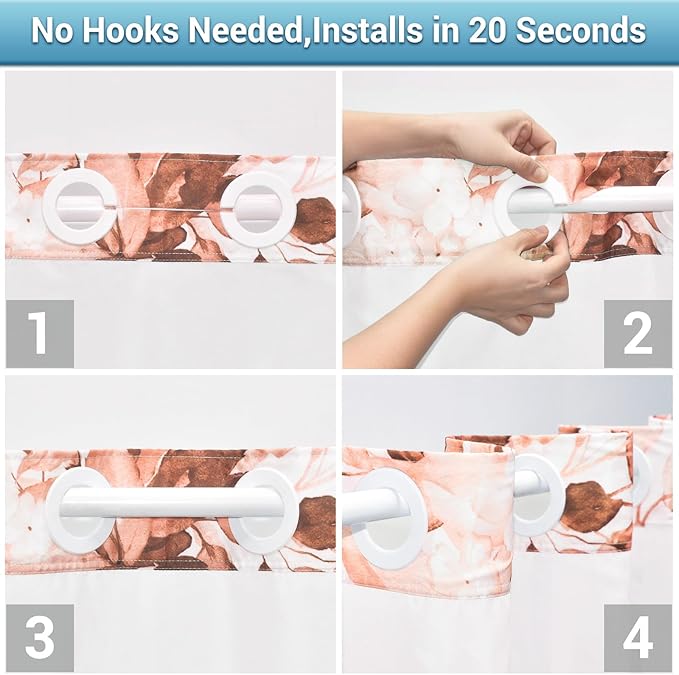 No Hooks Needed,Installs in 20 Seconds

1

2

3

4