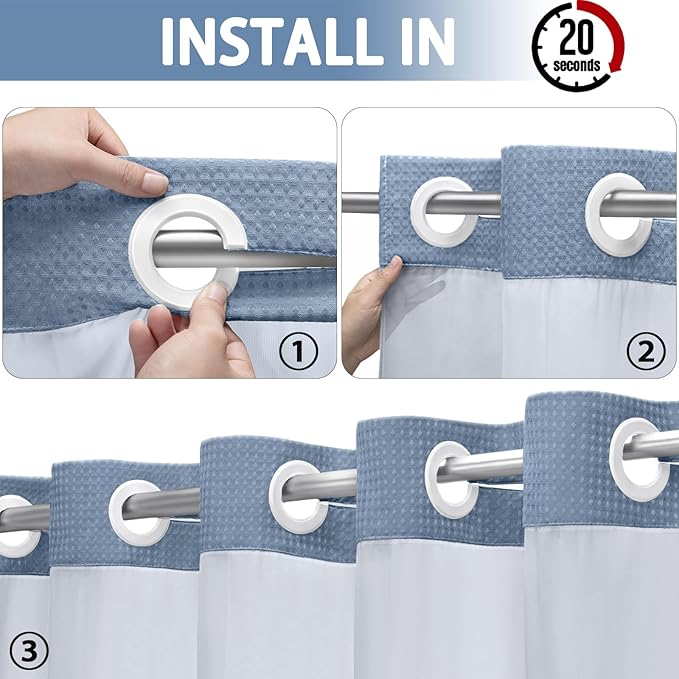 INSTALL IN

20
seconds

①

②

③