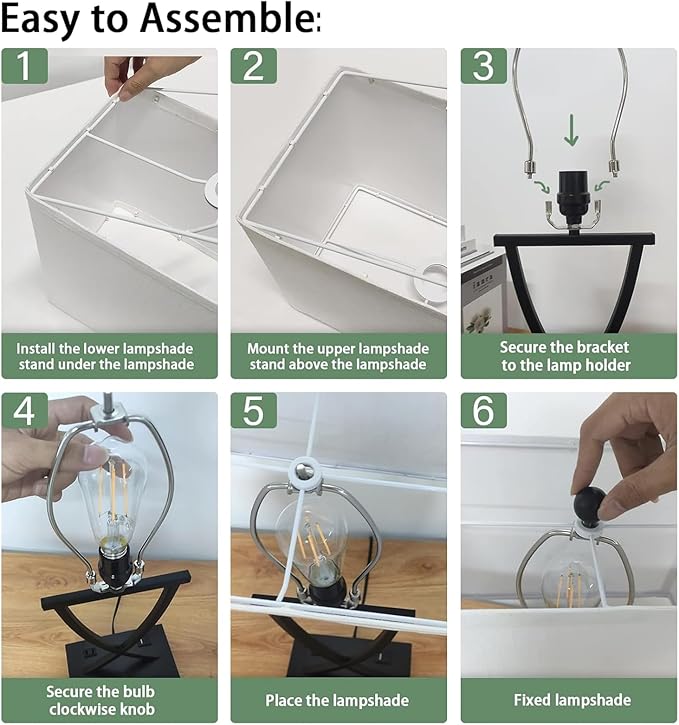 Easy to Assemble:

1
Install the lower lampshade stand under the lampshade

2
Mount the upper lampshade stand above the lampshade

3
Secure the bracket to the lamp holder

4
Secure the bulb clockwise knob

5
Place the lampshade

6
Fixed lampshade