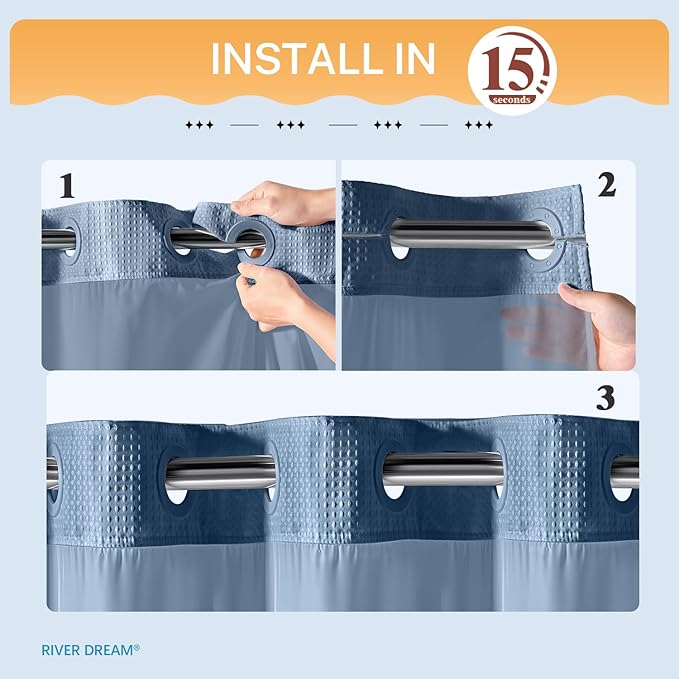 INSTALL IN 15 seconds

1

2

3

RIVER DREAM®