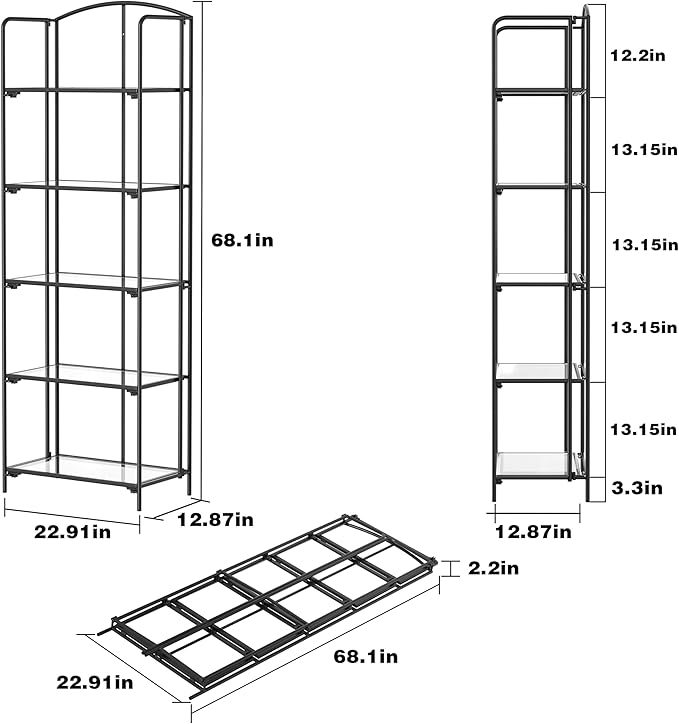 68.1in

22.91in

12.87in

12.2in

13.15in

13.15in

13.15in

13.15in

3.3in

12.87in

2.2in

68.1in

22.91in