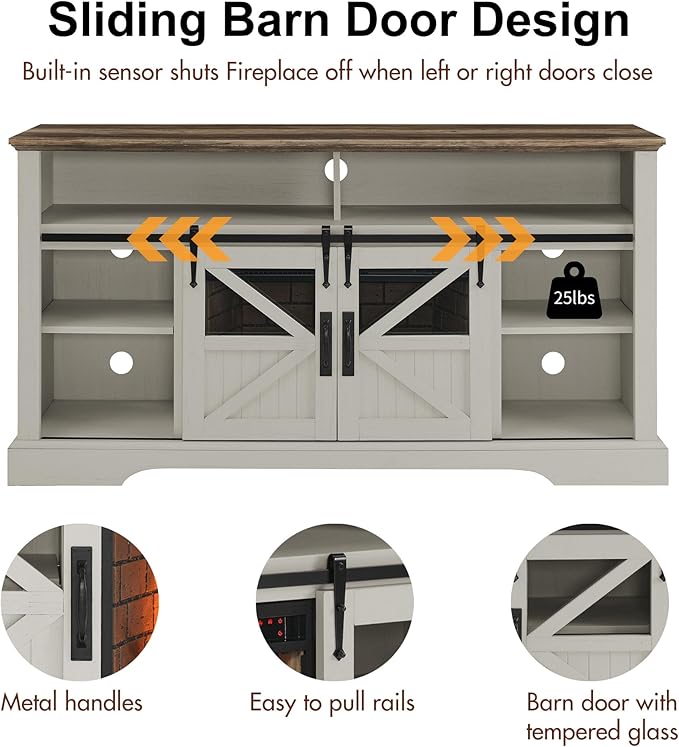 Sliding Barn Door Design

Built-in sensor shuts Fireplace off when left or right doors close

25lbs

Metal handles

Easy to pull rails

Barn door with tempered glass