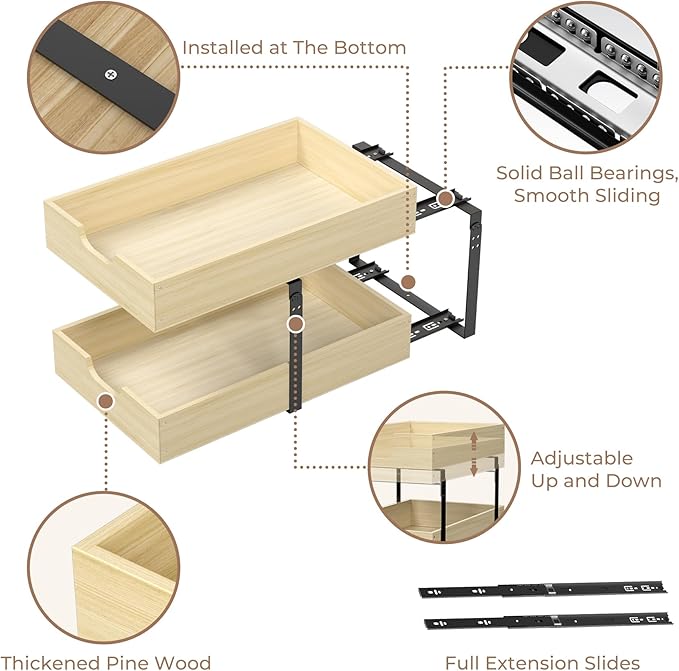 Installed at The Bottom

Solid Ball Bearings, Smooth Sliding

Adjustable Up and Down

Thickened Pine Wood

Full Extension Slides