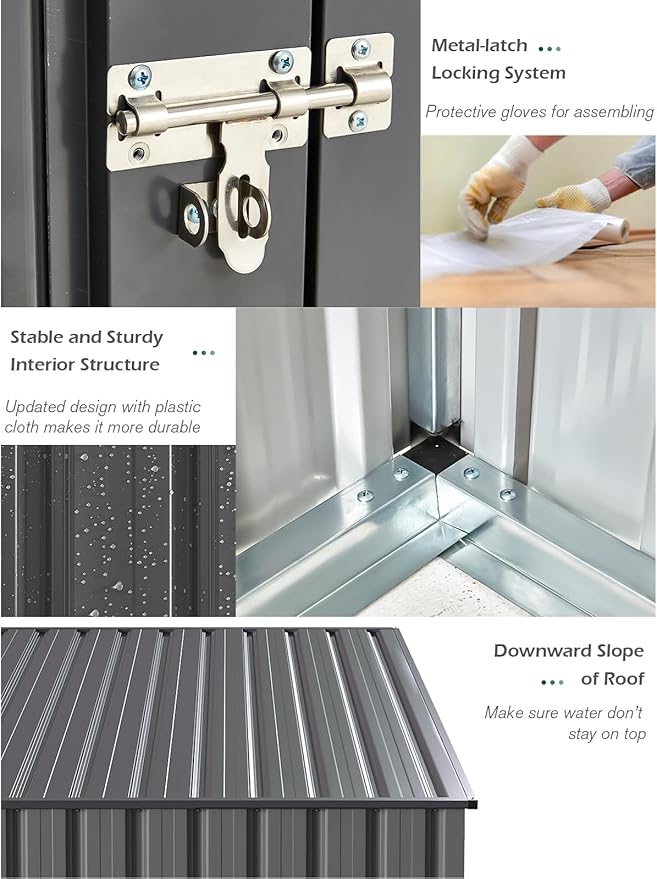 Metal-latch
Locking System

Protective gloves for assembling

Stable and Sturdy
Interior Structure

Updated design with plastic cloth makes it more durable

Downward Slope
of Roof

Make sure water don't stay on top