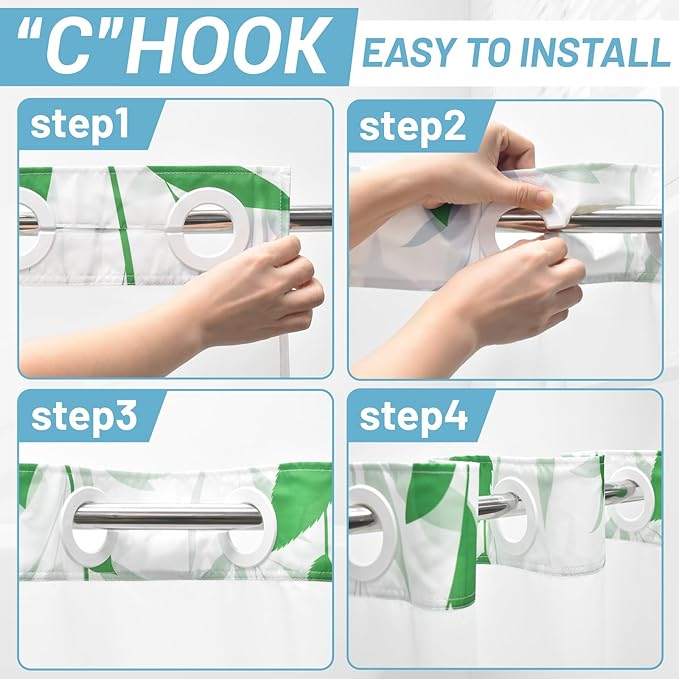 "C"HOOK EASY TO INSTALL

step1

step2

step3

step4