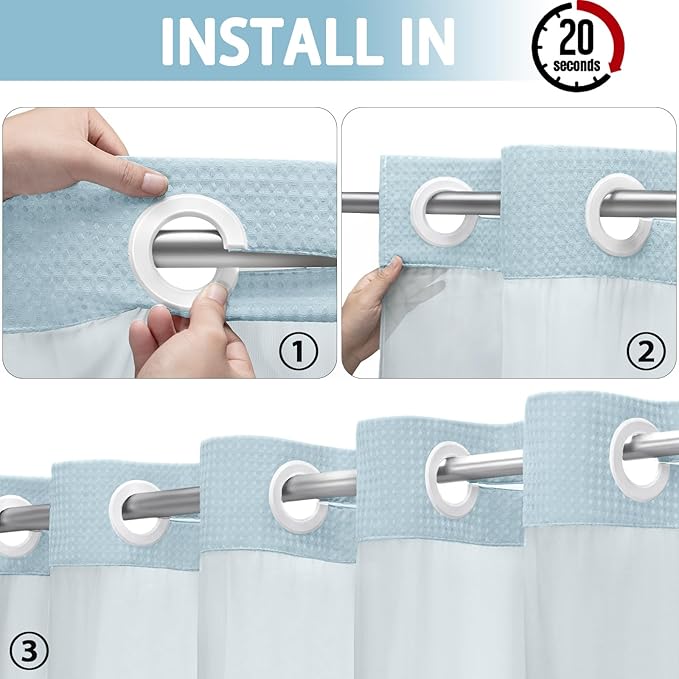 INSTALL IN

20
seconds

①

②

③