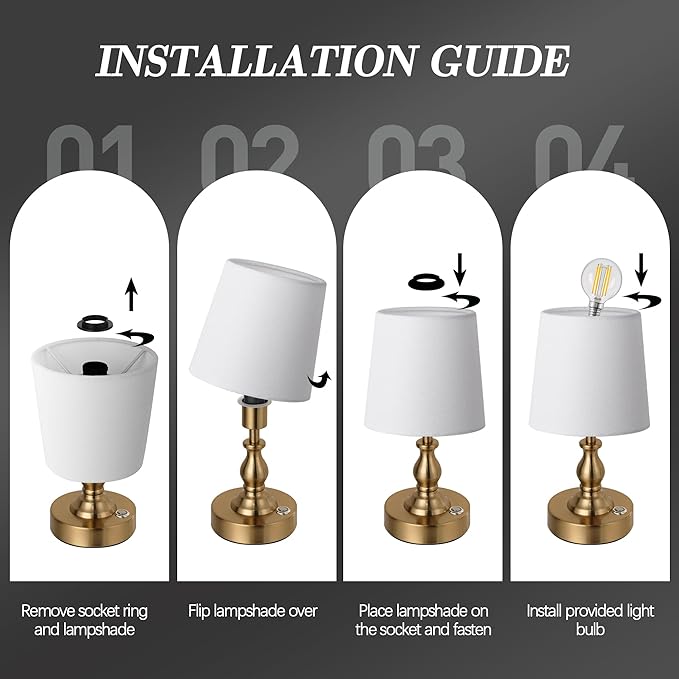 INSTALLATION GUIDE

01

02

03

04

Remove socket ring and lampshade

Flip lampshade over

Place lampshade on the socket and fasten

Install provided light bulb