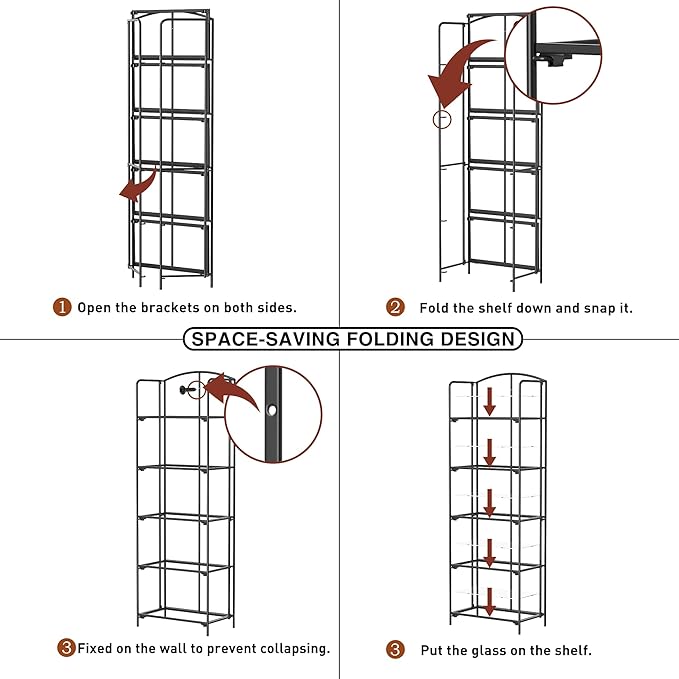 1 Open the brackets on both sides.

2 Fold the shelf down and snap it.

SPACE-SAVING FOLDING DESIGN

3 Fixed on the wall to prevent collapsing.

3 Put the glass on the shelf.