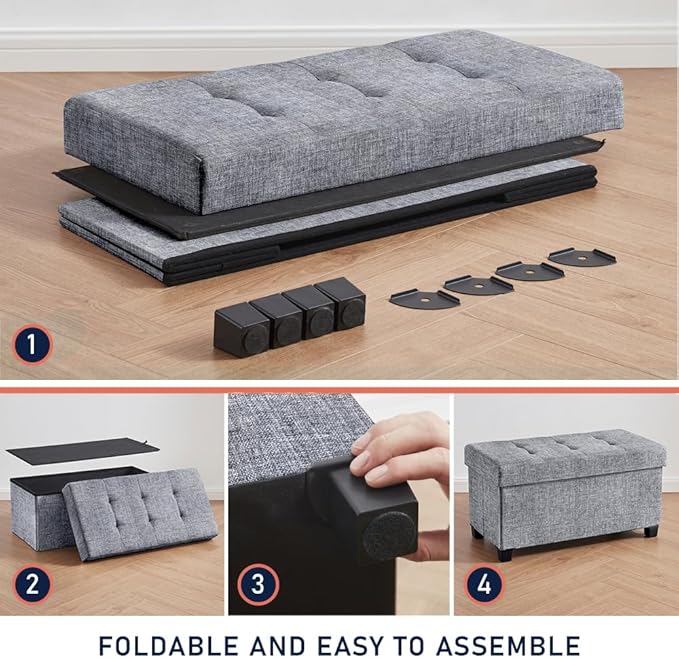 1

2

3

4

FOLDABLE AND EASY TO ASSEMBLE