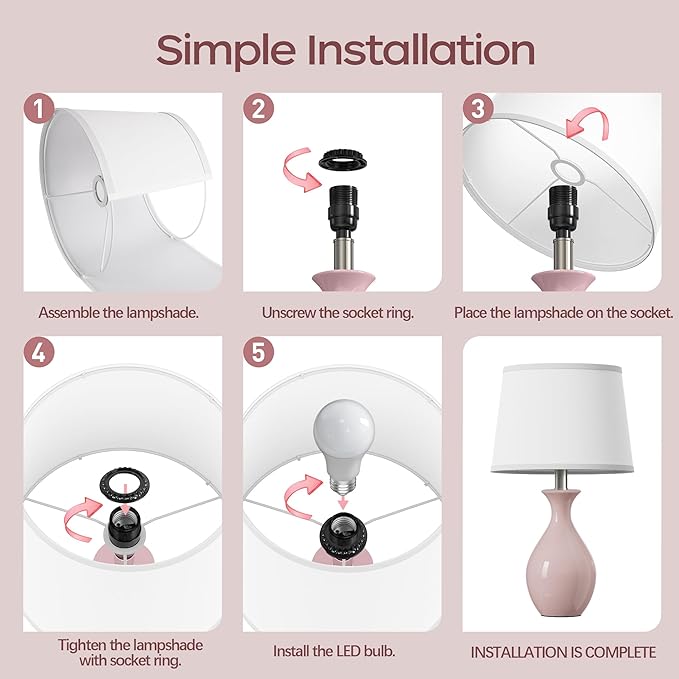 Simple Installation

1

Assemble the lampshade.

2

Unscrew the socket ring.

3

Place the lampshade on the socket.

4

Tighten the lampshade with socket ring.

5

Install the LED bulb.

INSTALLATION IS COMPLETE