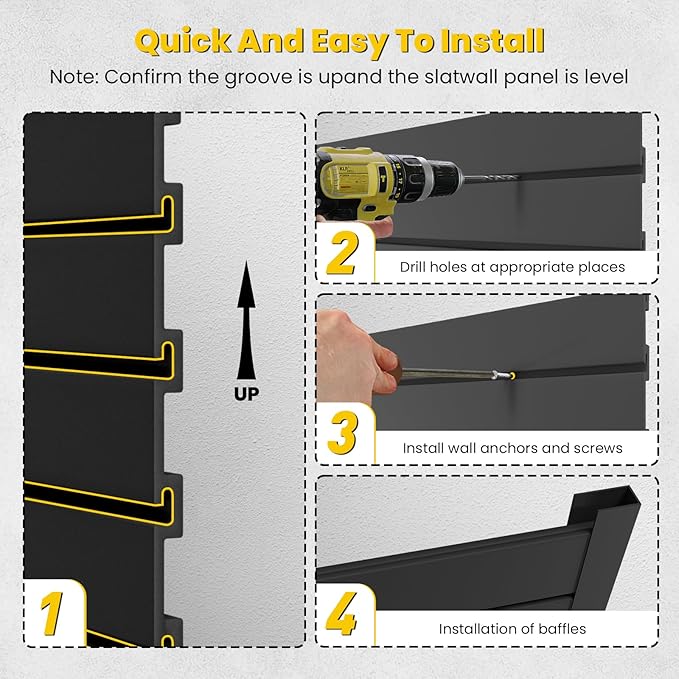 Quick And Easy To Install

Note: Confirm the groove is upand the slatwall panel is level

UP

1

2

Drill holes at appropriate places

3

Install wall anchors and screws

4

Installation of baffles