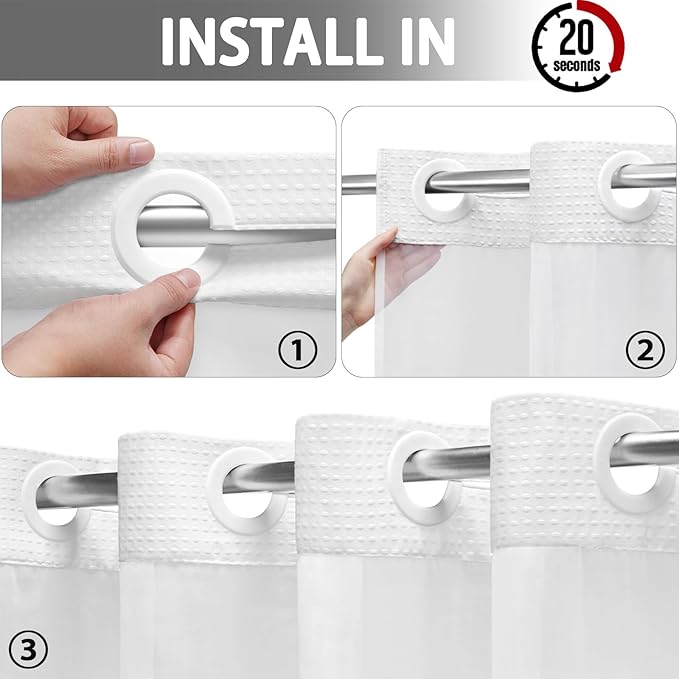 INSTALL IN

20
seconds

①

②

③