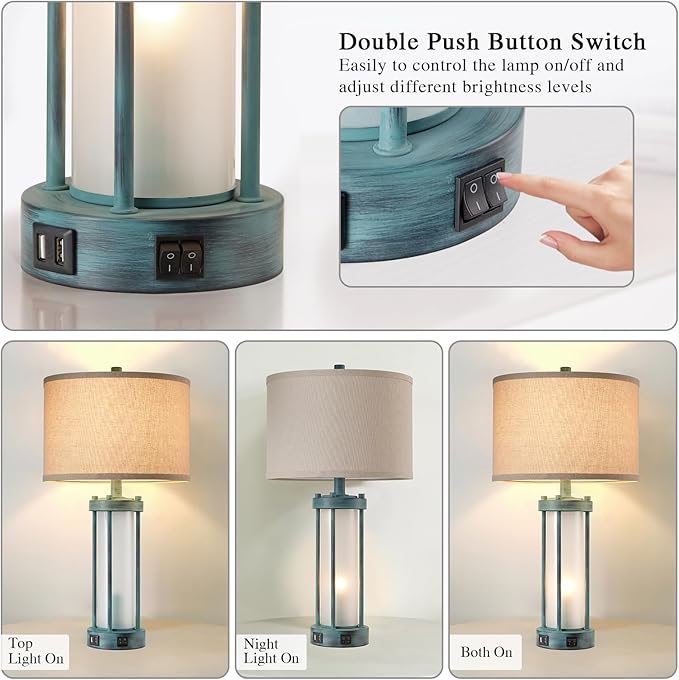 Double Push Button Switch
Easily to control the lamp on/off and adjust different brightness levels

Top Light On

Night Light On

Both On