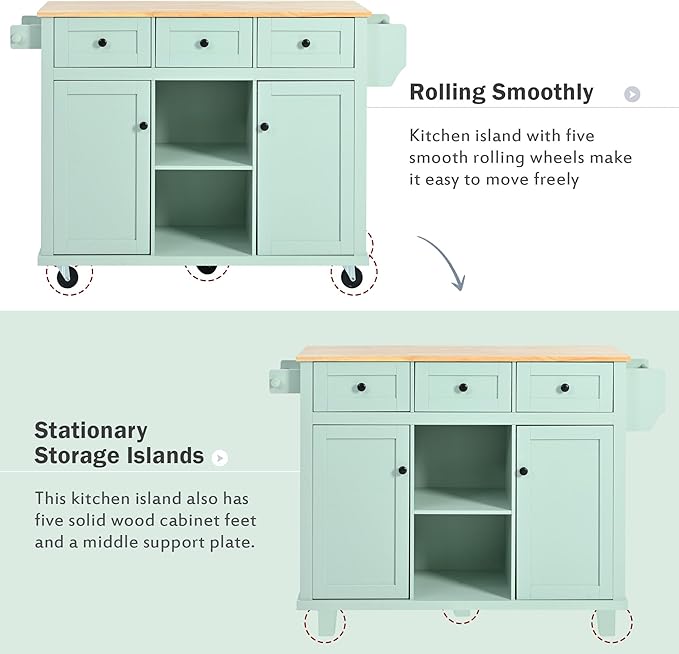 Rolling Smoothly

Kitchen island with five smooth rolling wheels make it easy to move freely

Stationary Storage Islands

This kitchen island also has five solid wood cabinet feet and a middle support plate.