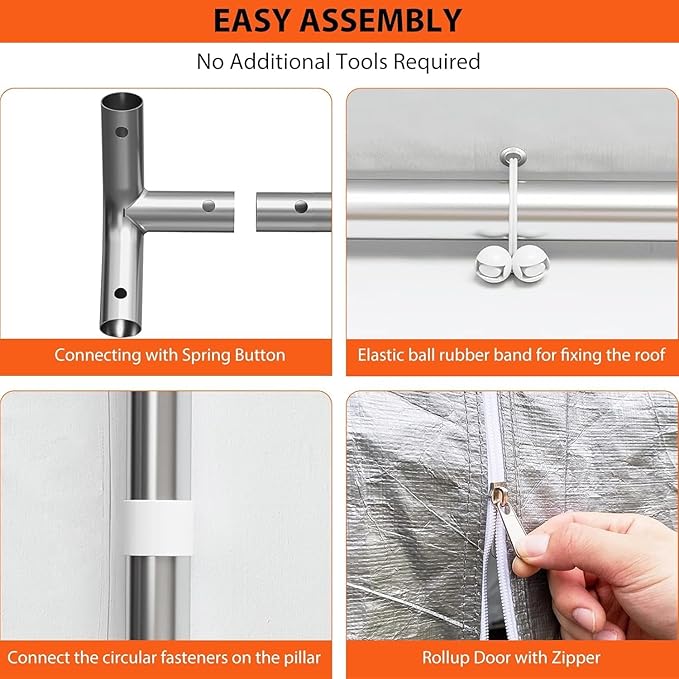 EASY ASSEMBLY

No Additional Tools Required

Connecting with Spring Button

Elastic ball rubber band for fixing the roof

Connect the circular fasteners on the pillar

Rollup Door with Zipper