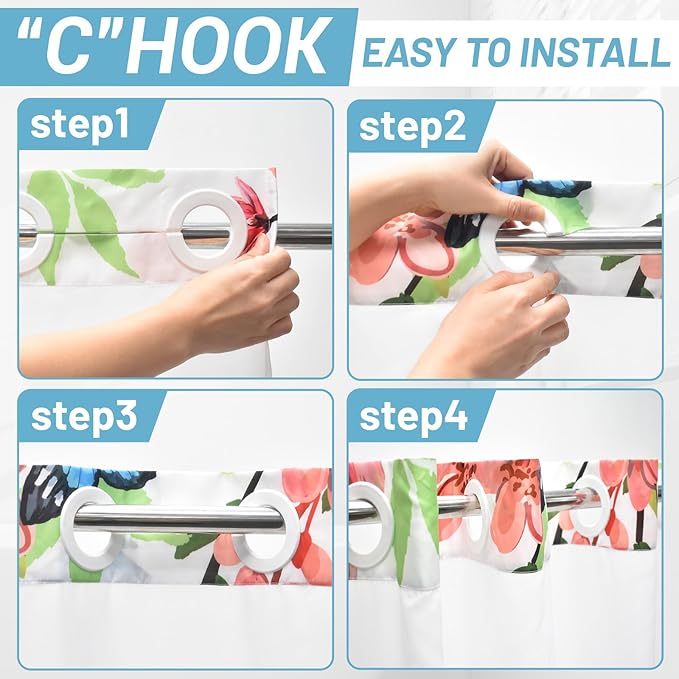 "C"HOOK EASY TO INSTALL

step1

step2

step3

step4