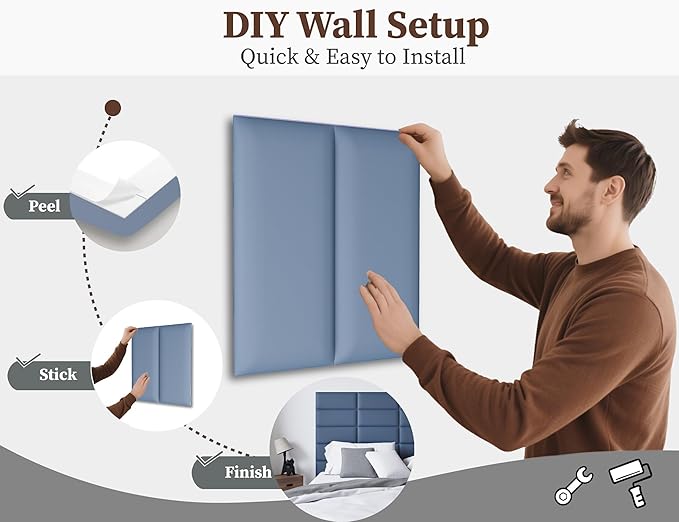 DIY Wall Setup
Quick & Easy to Install

Peel

Stick

Finish