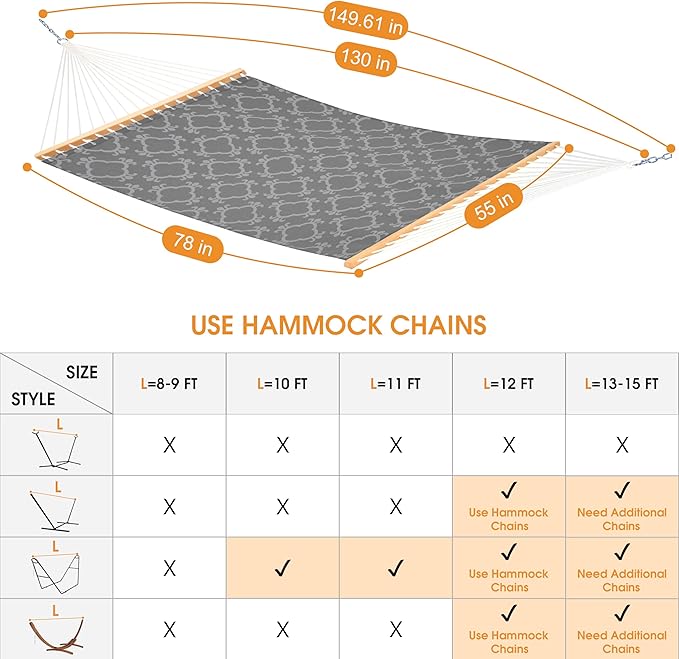 149.61 in

130 in

55 in

78 in

USE HAMMOCK CHAINS

| SIZE / STYLE | L=8-9 FT | L=10 FT | L=11 FT | L=12 FT | L=13-15 FT |
|---|---|---|---|---|---|
| L | X | X | X | X | X |
| L | X | X | X | ✓ Use Hammock Chains | ✓ Need Additional Chains |
| L | X | ✓ | ✓ | ✓ Use Hammock Chains | ✓ Need Additional Chains |
| L | X | X | X | ✓ Use Hammock Chains | ✓ Need Additional Chains |