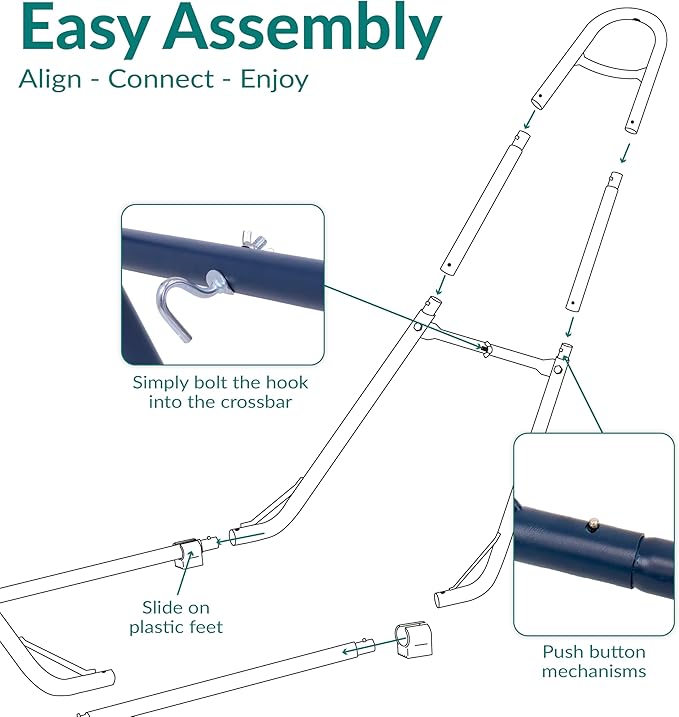 Easy Assembly

Align - Connect - Enjoy

Simply bolt the hook into the crossbar

Slide on plastic feet

Push button mechanisms