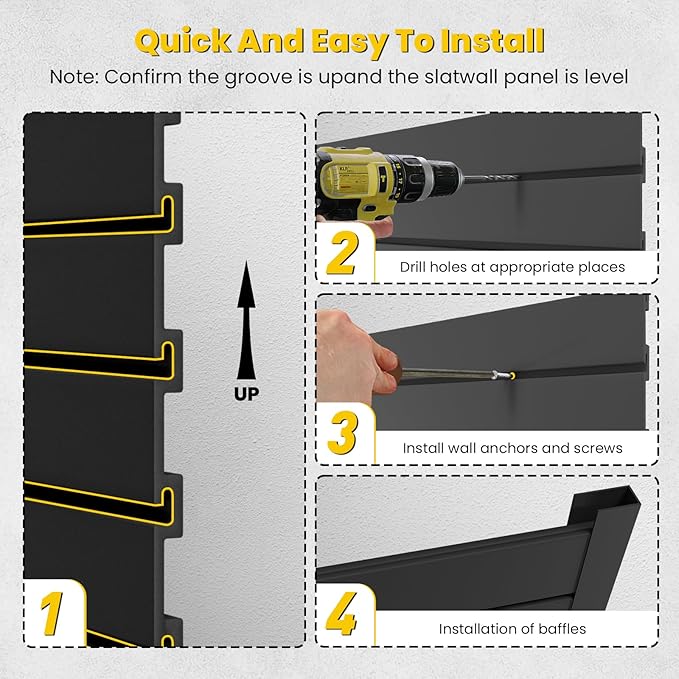 Quick And Easy To Install

Note: Confirm the groove is upand the slatwall panel is level

UP

1

2

Drill holes at appropriate places

3

Install wall anchors and screws

4

Installation of baffles